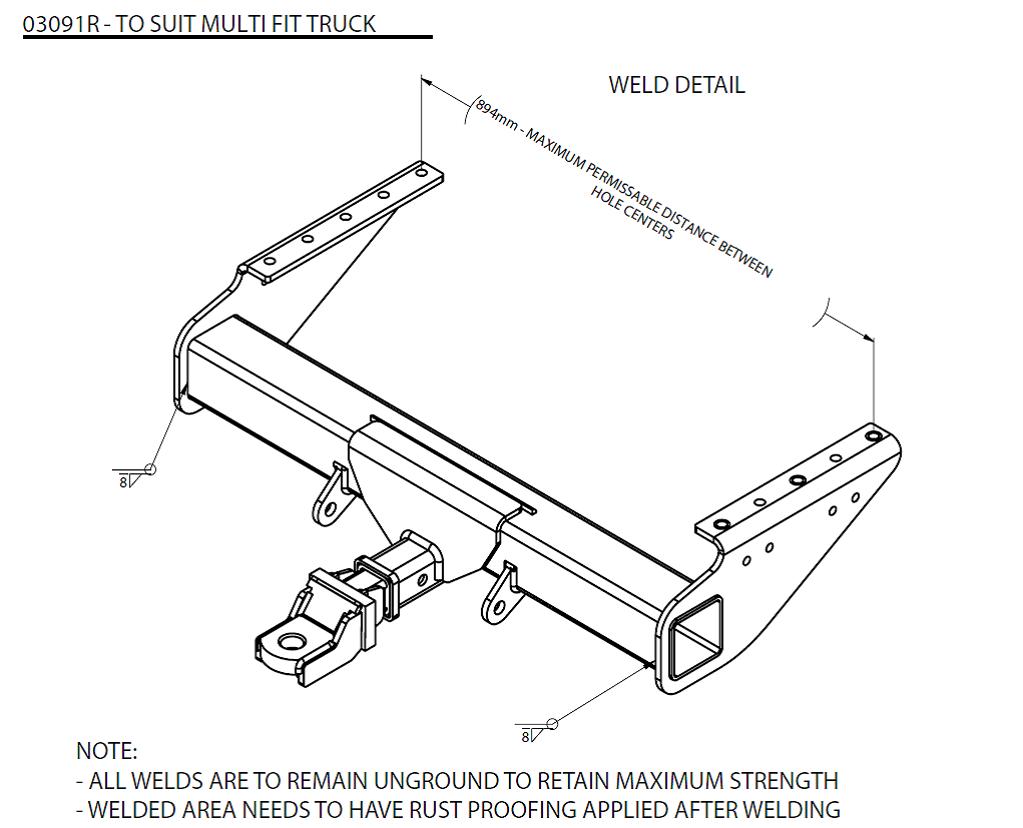 03091R - TO SUIT MULTI FIT TRUCK

WELD DETAIL

894mm - MAXIMUM PERMISSABLE DISTANCE BETWEEN HOLE CENTERS

8

8

NOTE:
- ALL WELDS ARE TO REMAIN UNGROUND TO RETAIN MAXIMUM STRENGTH
- WELDED AREA NEEDS TO HAVE RUST PROOFING APPLIED AFTER WELDING